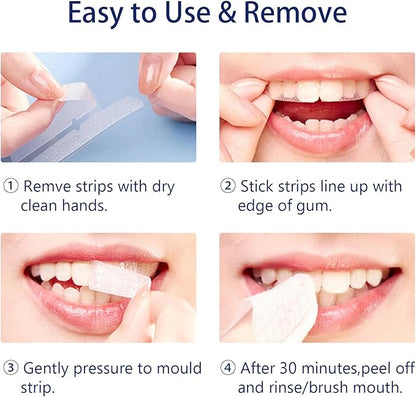 Easy to Use & Remove

① Remve strips with dry clean hands.

② Stick strips line up with edge of gum.

③ Gently pressure to mould strip.

④ After 30 minutes,peel off and rinse/brush mouth.